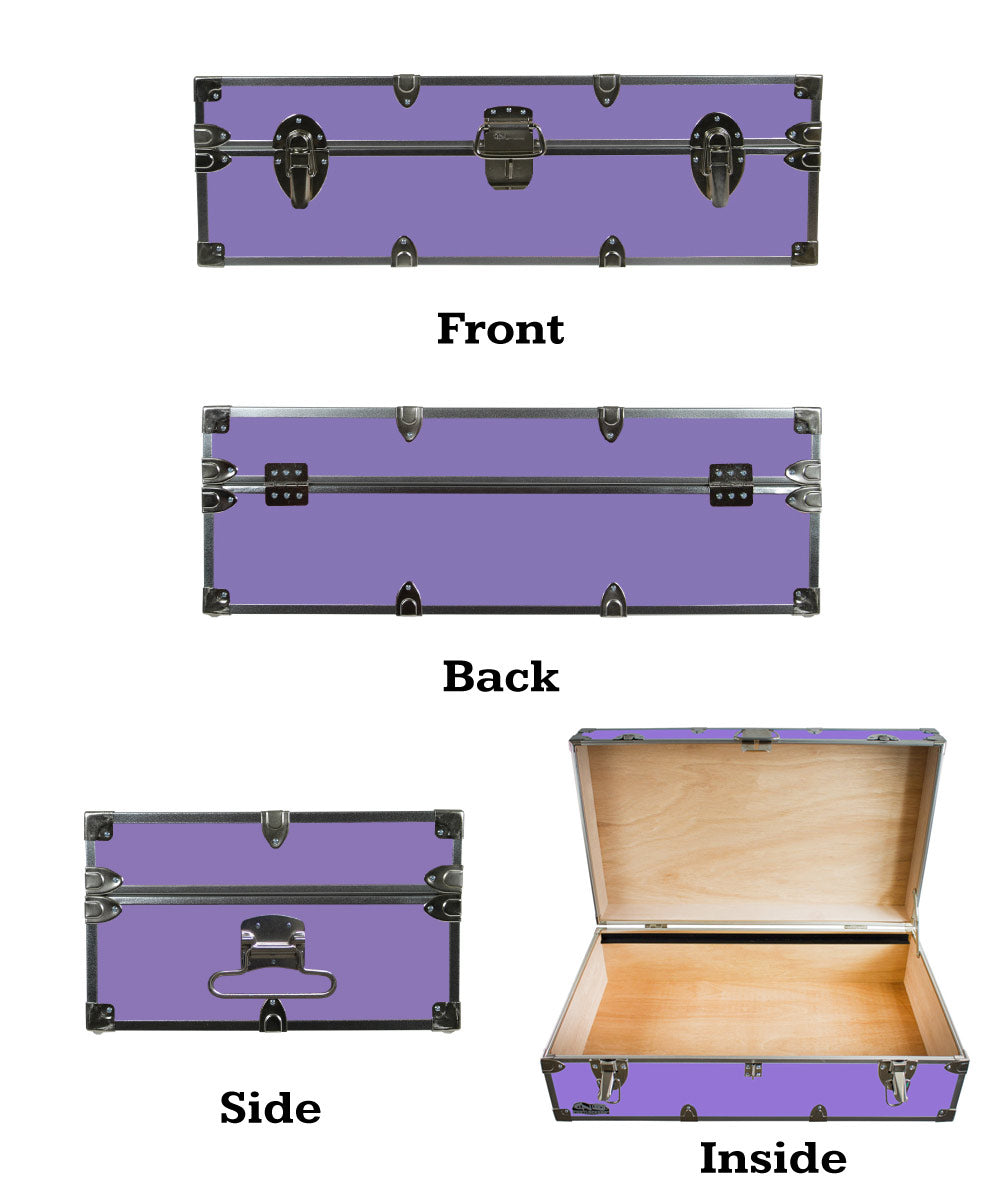 Front

Back

Side

Inside