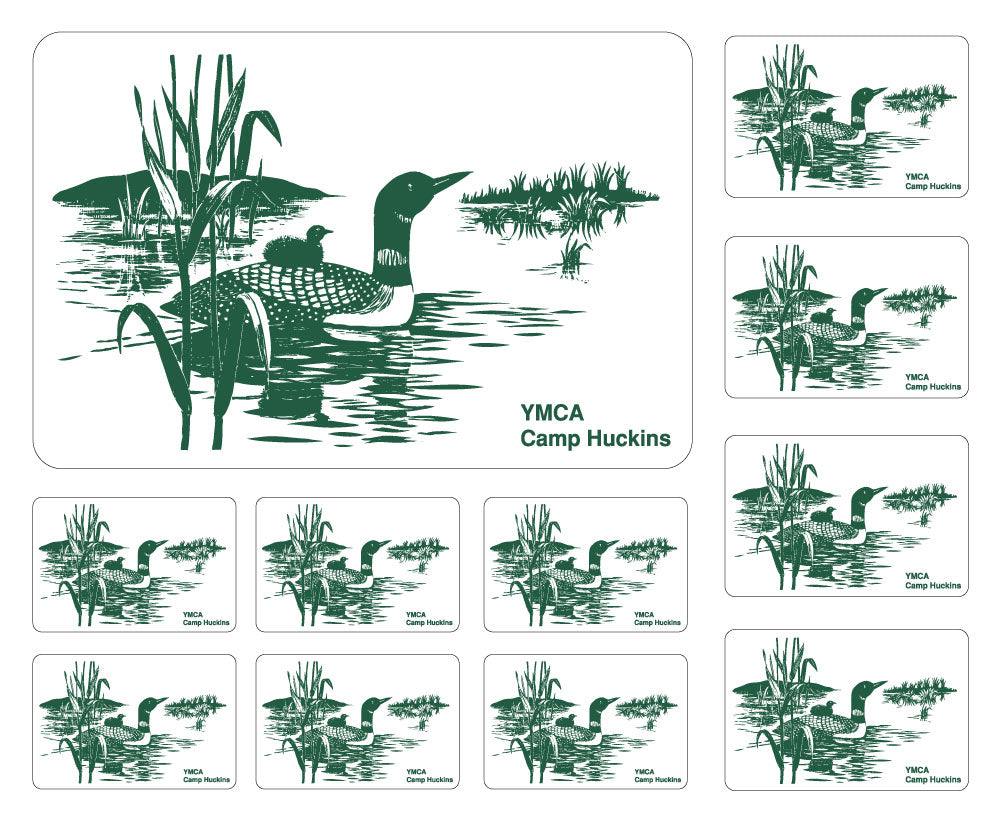 YMCA
Camp Huckins

YMCA
Camp Huckins

YMCA
Camp Huckins

YMCA
Camp Huckins

YMCA
Camp Huckins

YMCA
Camp Huckins

YMCA
Camp Huckins

YMCA
Camp Huckins

YMCA
Camp Huckins

YMCA
Camp Huckins

YMCA
Camp Huckins